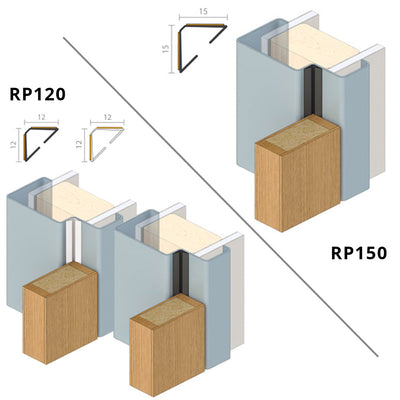 15
15
RP120
12
12
12
12
RP150